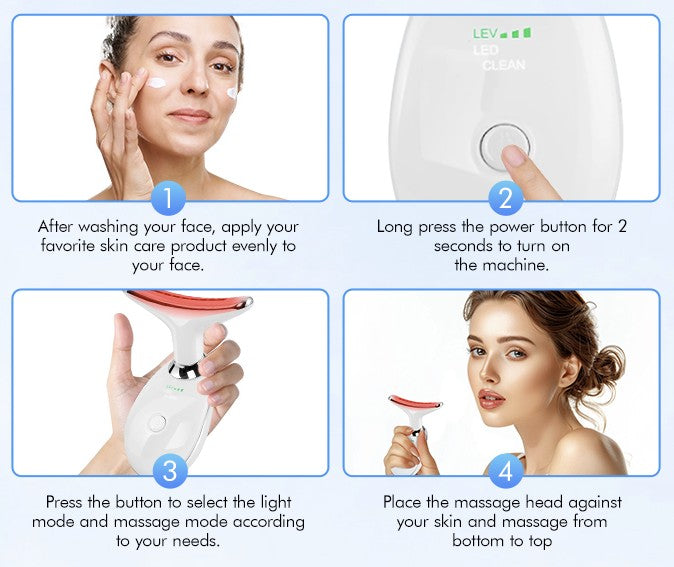 1

After washing your face, apply your favorite skin care product evenly to your face.

LEV
LED
CLEAN

2

Long press the power button for 2 seconds to turn on the machine.

3

Press the button to select the light mode and massage mode according to your needs.

4

Place the massage head against your skin and massage from bottom to top